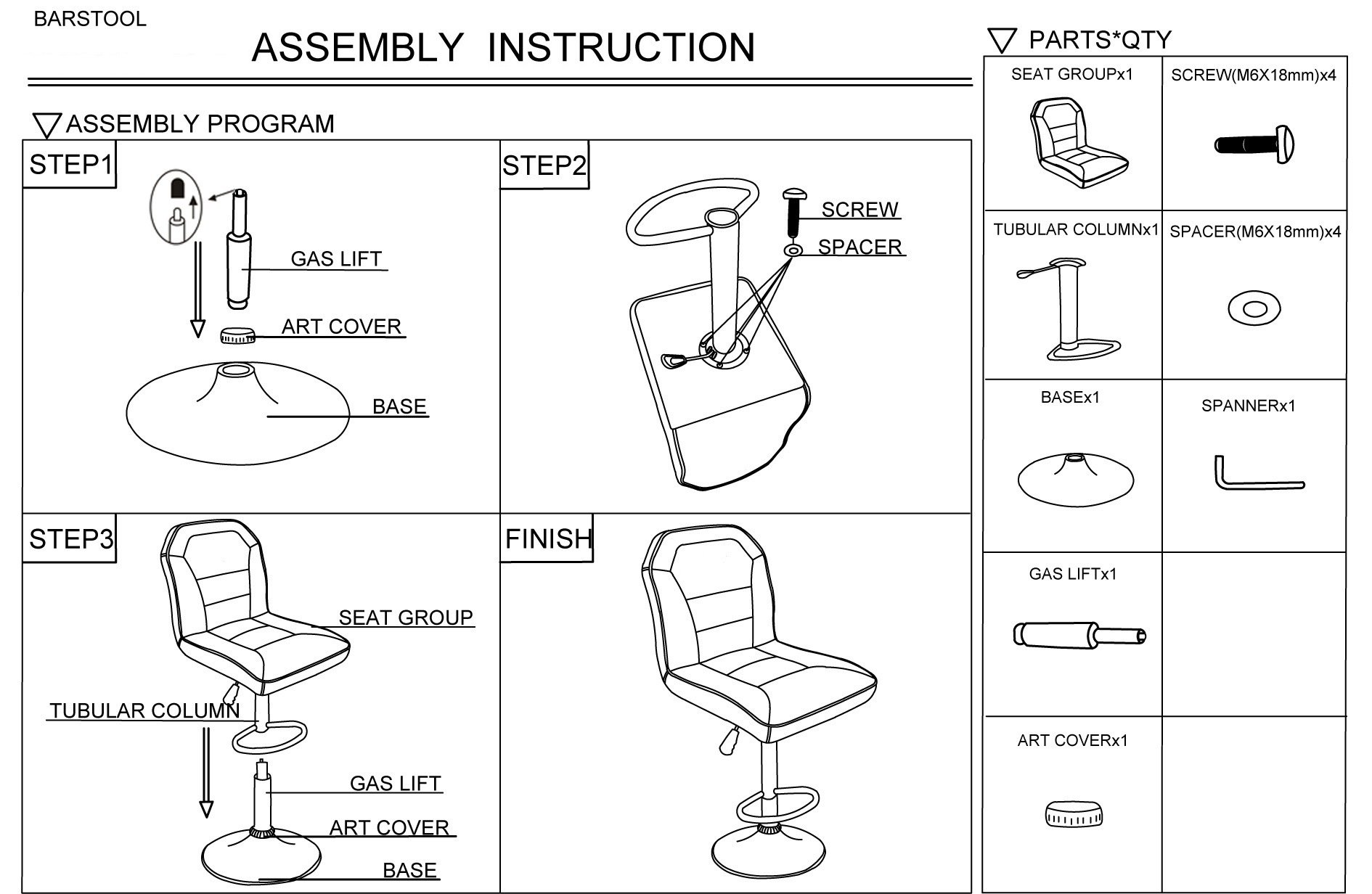 BARSTOOL

ASSEMBLY INSTRUCTION

▽ASSEMBLY PROGRAM

STEP1

GAS LIFT

ART COVER

BASE

STEP2

SCREW

SPACER

STEP3

SEAT GROUP

TUBULAR COLUMN

GAS LIFT

ART COVER

BASE

FINISH

▽ PARTS*QTY

| SEAT GROUPx1 | SCREW(M6X18mm)x4 |
|---|---|
| TUBULAR COLUMNx1 | SPACER(M6X18mm)x4 |
| BASEx1 | SPANNERx1 |
| GAS LIFTx1 | |
| ART COVERx1 | |