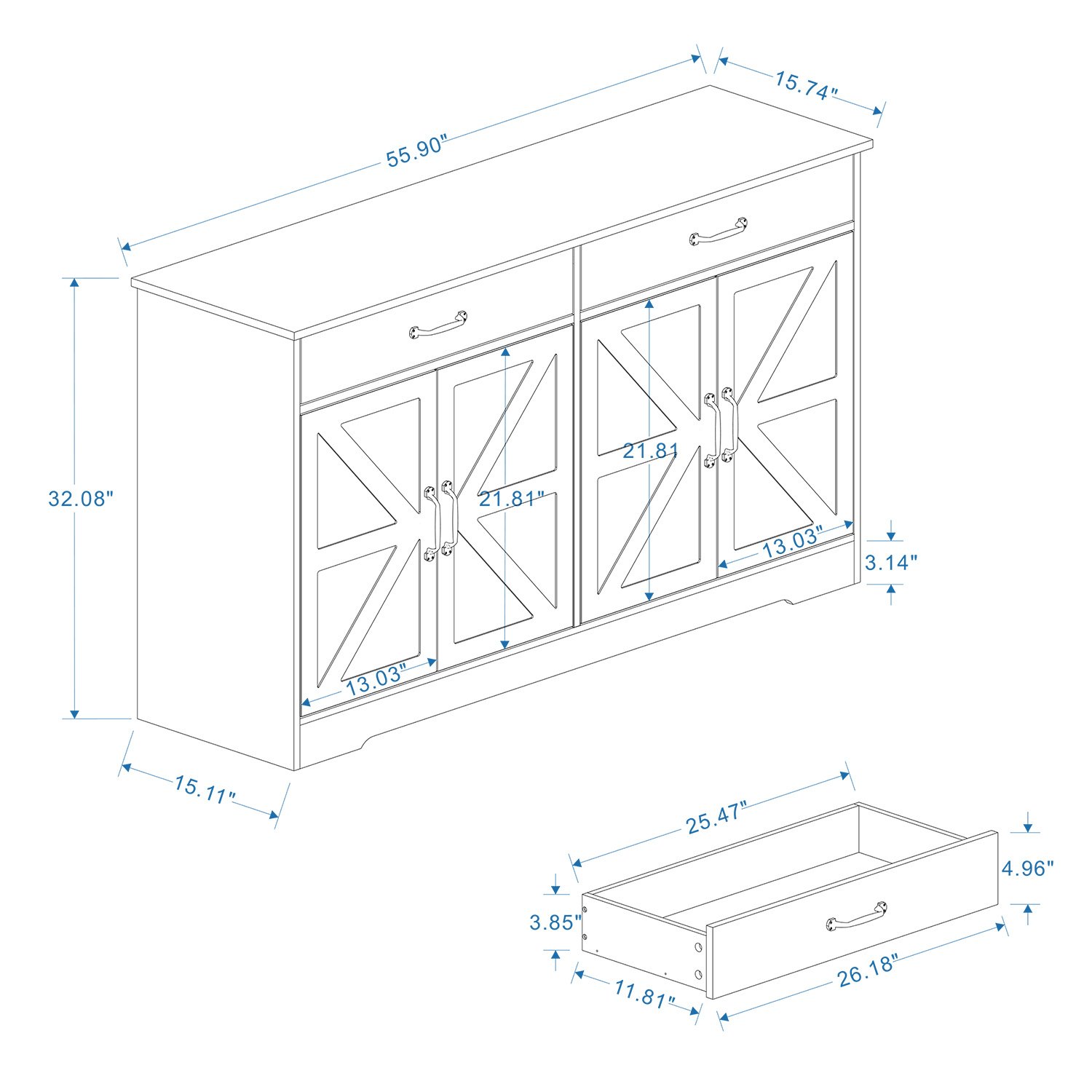 55.90"
15.74"
32.08"
21.81"
21.81
13.03"
13.03"
3.14"
15.11"
25.47"
4.96"
3.85"
11.81"
26.18"